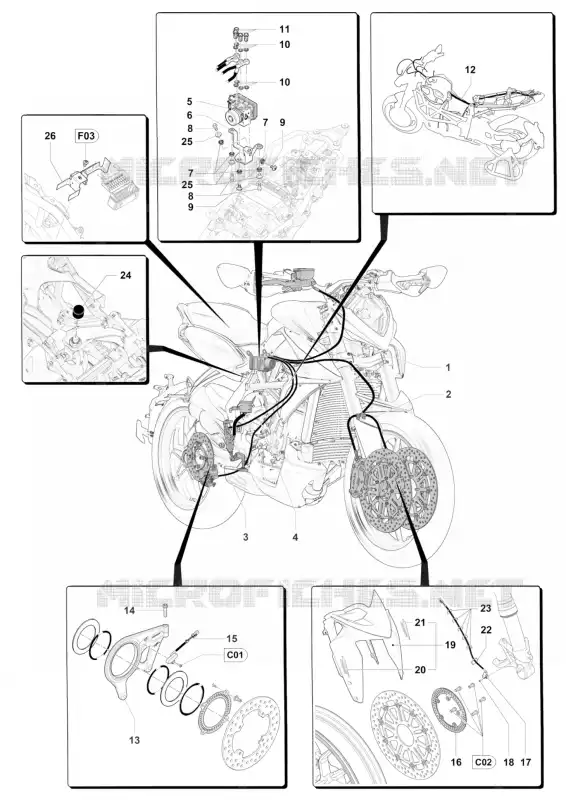 11
10
10
5
6
8
25
7
9
7
25
8
9
12
26
F03
MICROFICHES.NET
24
1
2
3
4
MICROFICHES.NET
14
15
C01
13
23
22
21
19
20
16
C02
18
17