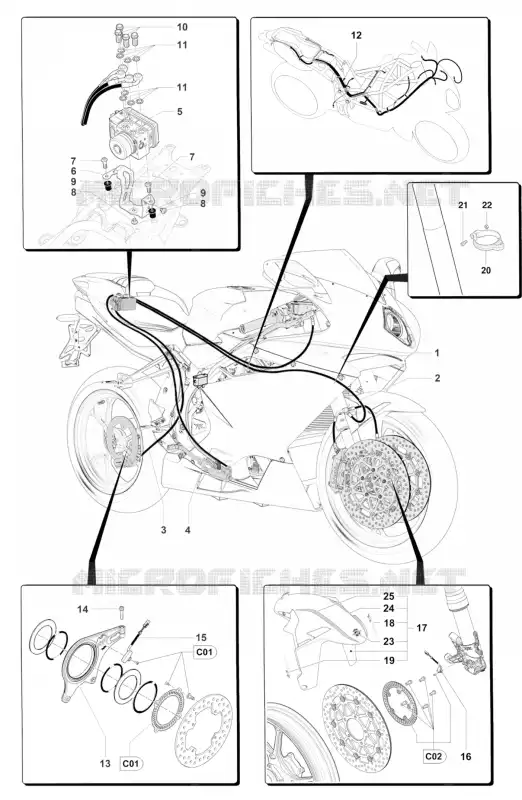 10
11
11
5
7
6
9
8
7
9
8
12
MICROFICHES.NET
21
22
20
1
2
3
4
MICROFICHES.NET
14
15
C01
13
C01
25
24
18
17
23
19
C02
16