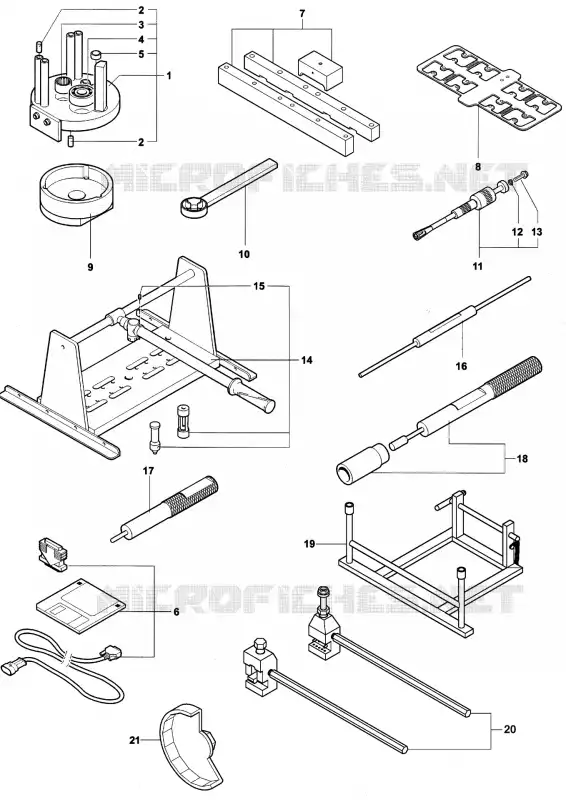 2
3
4
5
1
2
7
8
MICROFICHES.NET
9
10
12
13
11
15
14
16
18
17
19
6
MICROFICHES.NET
20
21